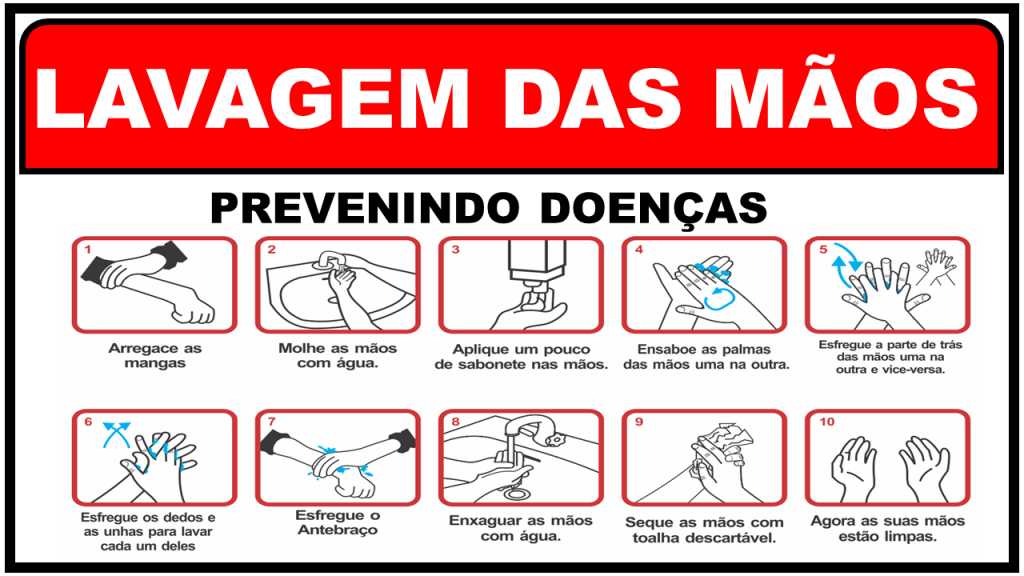 LAVAGEM DAS MÃOS

PREVENINDO DOENÇAS

1
Arregace as mangas

2
Molhe as mãos com água.

3
Aplique um pouco de sabonete nas mãos.

4
Ensaboe as palmas das mãos uma na outra.

5
Esfregue a parte de trás das mãos uma na outra e vice-versa.

6
Esfregue os dedos e as unhas para lavar cada um deles

7
Esfregue o Antebraço

8
Enxaguar as mãos com água.

9
Seque as mãos com toalha descartável.

10
Agora as suas mãos estão limpas.